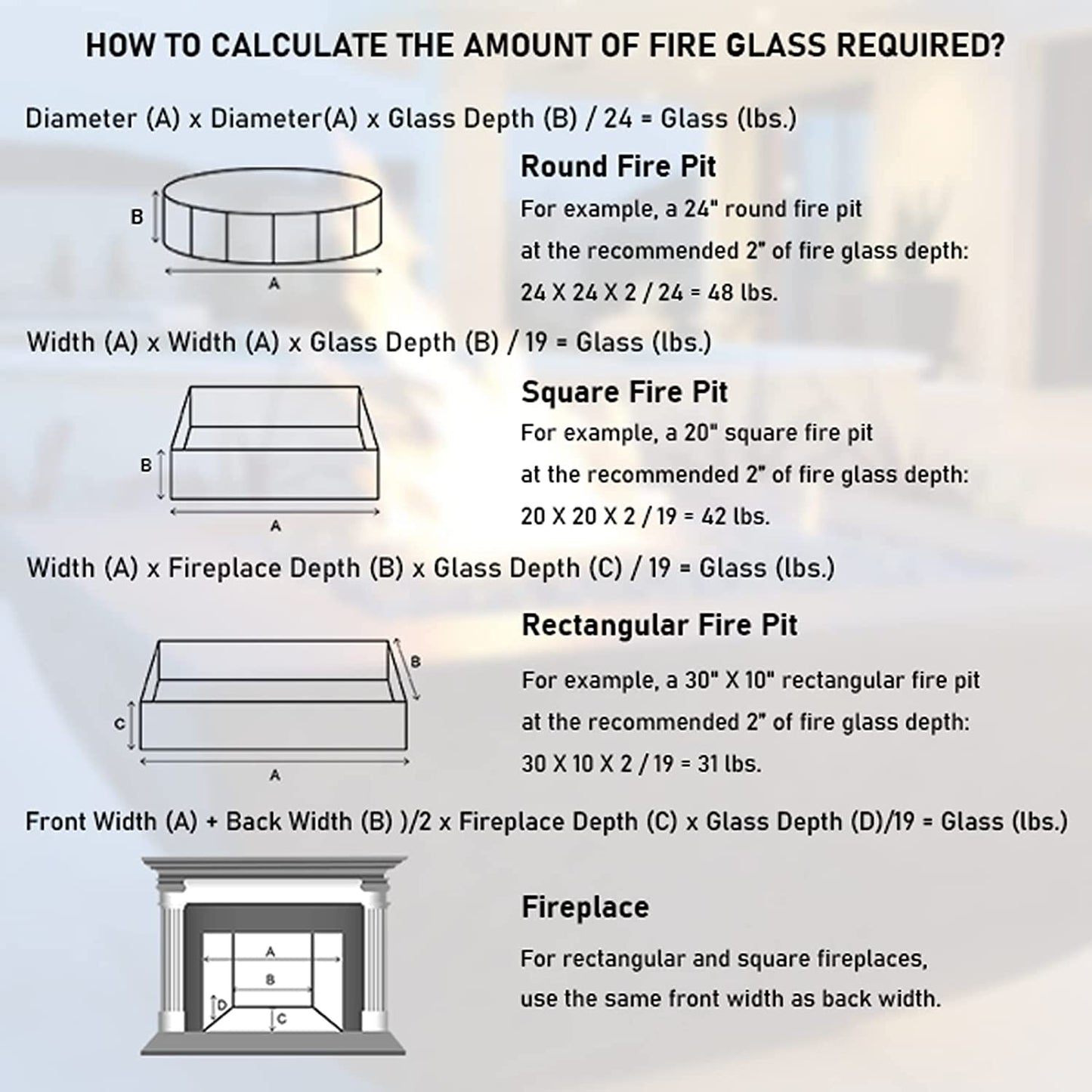 HOW TO CALCULATE THE AMOUNT OF FIRE GLASS REQUIRED?

Diameter (A) x Diameter(A) x Glass Depth (B) / 24 = Glass (lbs.)

B

A

Round Fire Pit

For example, a 24" round fire pit at the recommended 2" of fire glass depth: 24 X 24 X 2 / 24 = 48 lbs.

Width (A) x Width (A) x Glass Depth (B) / 19 = Glass (lbs.)

B

A

Square Fire Pit

For example, a 20" square fire pit at the recommended 2" of fire glass depth: 20 X 20 X 2 / 19 = 42 lbs.

Width (A) x Fireplace Depth (B) x Glass Depth (C) / 19 = Glass (lbs.)

B

C

A

Rectangular Fire Pit

For example, a 30" X 10" rectangular fire pit at the recommended 2" of fire glass depth: 30 X 10 X 2 / 19 = 31 lbs.

Front Width (A) + Back Width (B) )/2 x Fireplace Depth (C) x Glass Depth (D)/19 = Glass (lbs.)

A

B

D

C

Fireplace

For rectangular and square fireplaces, use the same front width as back width.